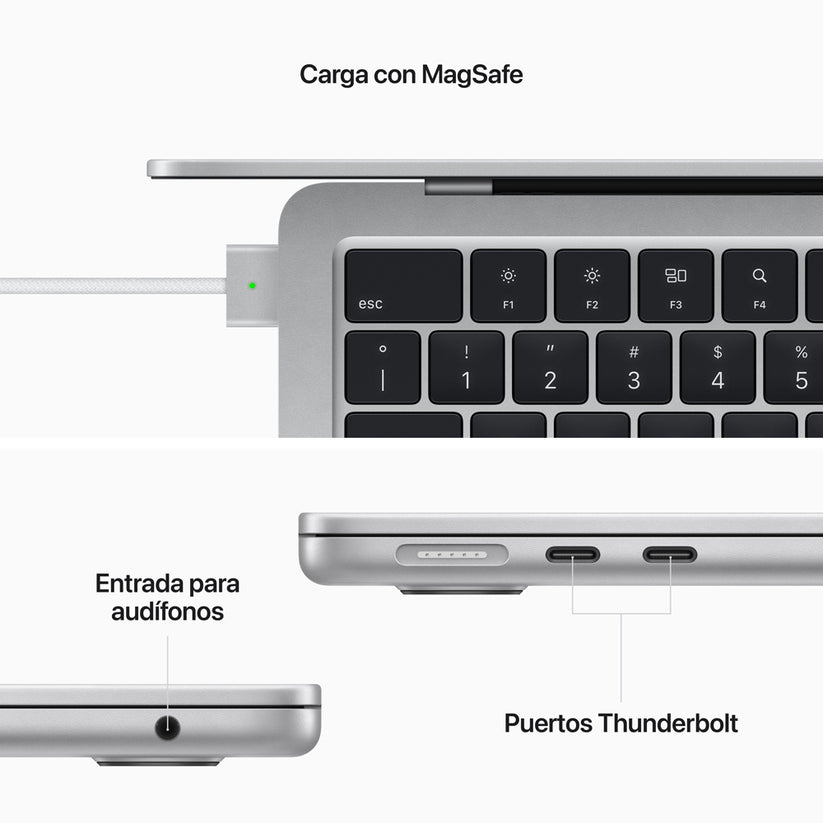 Carga con MagSafe

esc
F1
F2
F3
F4
°
|
!
1
"
2
#
3
$
4
%
5

Entrada para audífonos

Puertos Thunderbolt