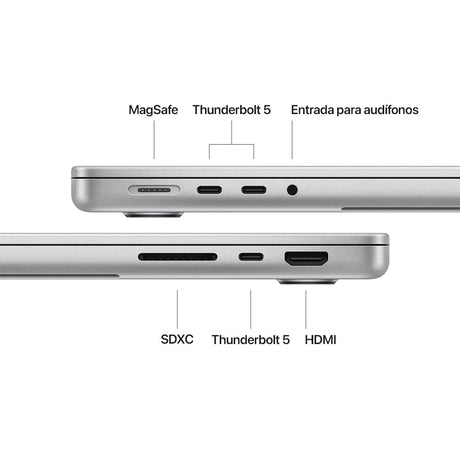 MagSafe Thunderbolt 5 Entrada para audífonos

SDXC Thunderbolt 5 HDMI